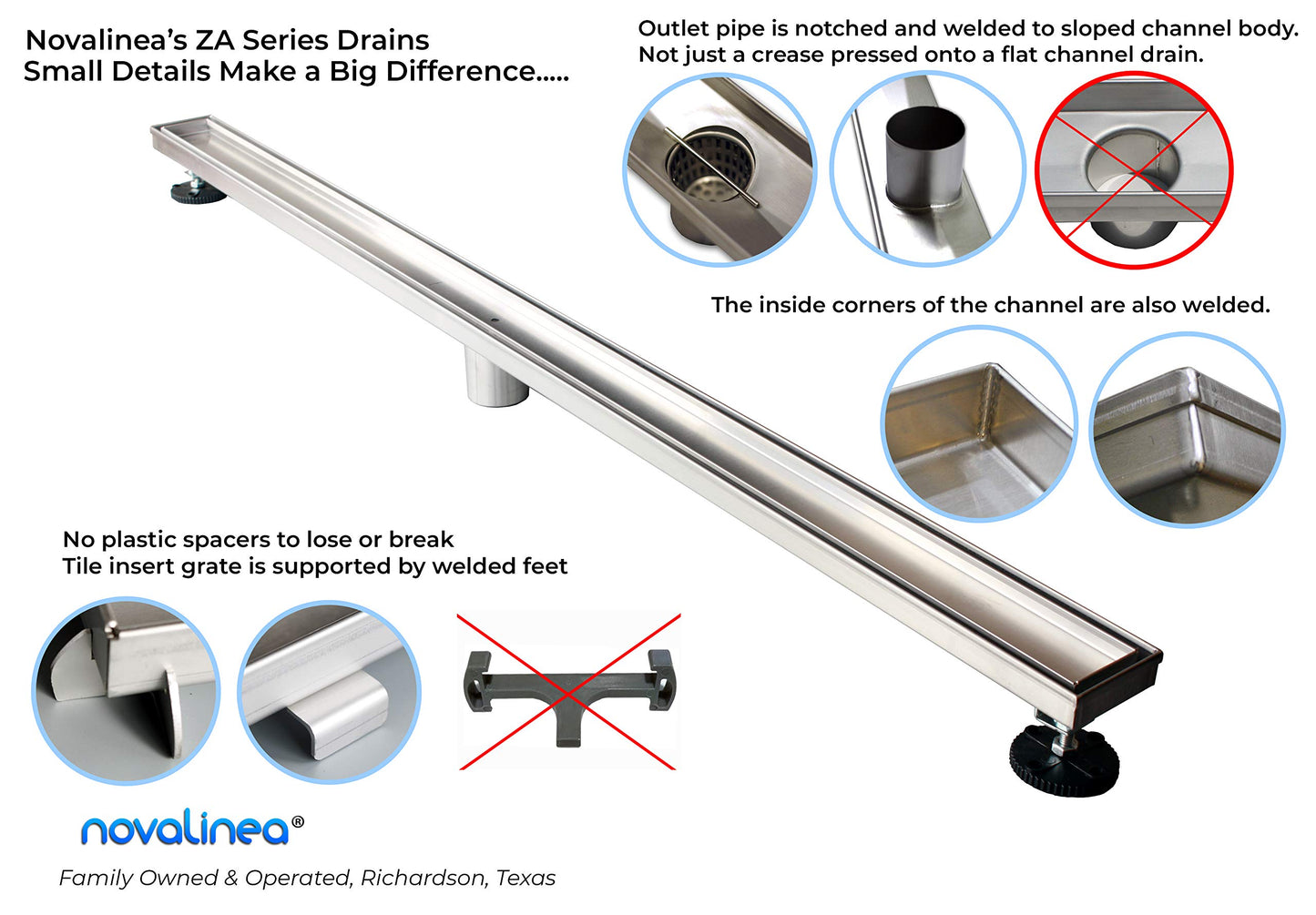 Novalinea's ZA Series Drains
Small Details Make a Big Difference.....

Outlet pipe is notched and welded to sloped channel body.
Not just a crease pressed onto a flat channel drain.

The inside corners of the channel are also welded.

No plastic spacers to lose or break
Tile insert grate is supported by welded feet

novalinea®

Family Owned & Operated, Richardson, Texas