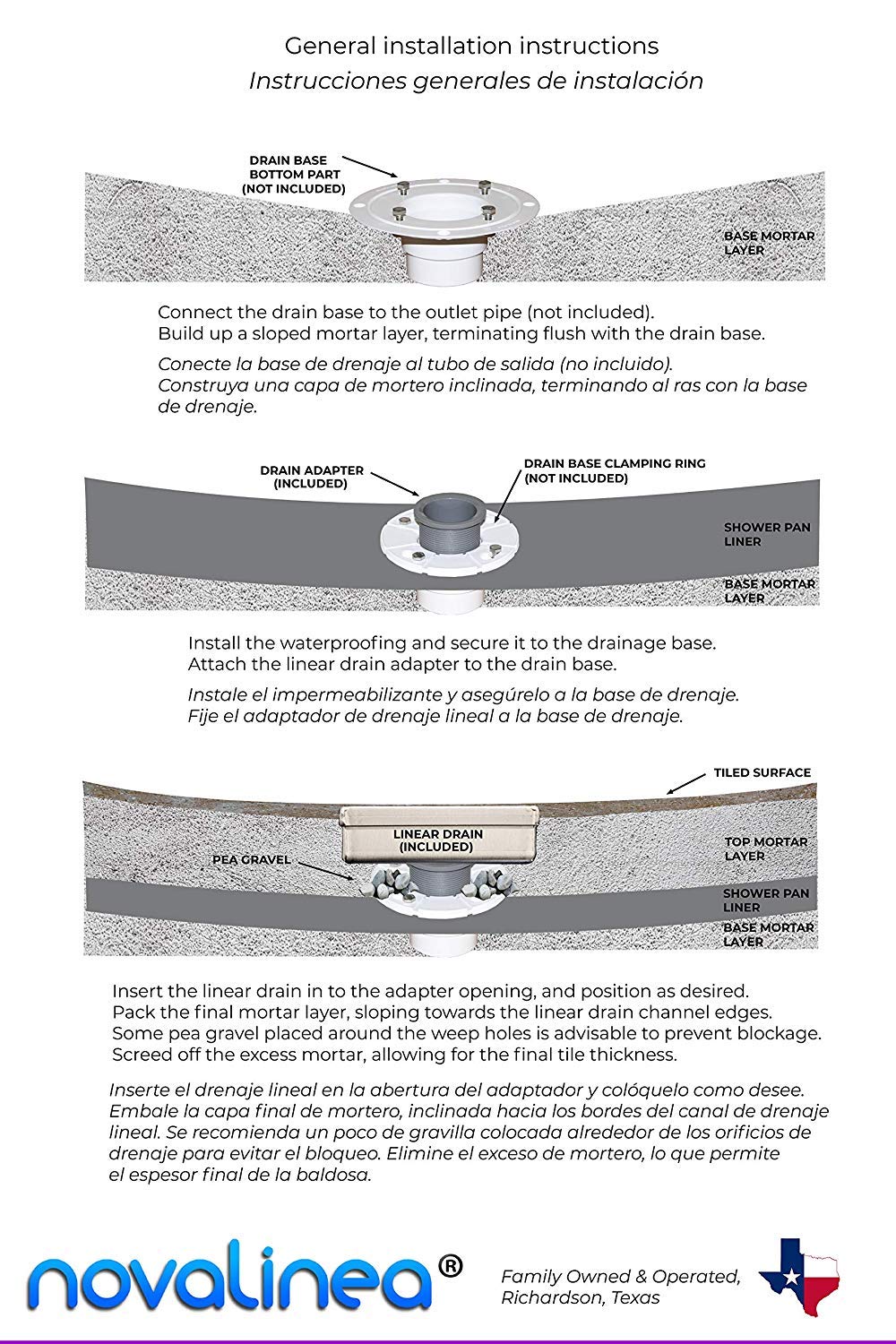 General installation instructions
Instrucciones generales de instalación

DRAIN BASE BOTTOM PART (NOT INCLUDED)

BASE MORTAR LAYER

Connect the drain base to the outlet pipe (not included). Build up a sloped mortar layer, terminating flush with the drain base.

Conecte la base de drenaje al tubo de salida (no incluido). Construya una capa de mortero inclinada, terminando al ras con la base de drenaje.

DRAIN ADAPTER (INCLUDED)

DRAIN BASE CLAMPING RING (NOT INCLUDED)

SHOWER PAN LINER

BASE MORTAR LAYER

Install the waterproofing and secure it to the drainage base. Attach the linear drain adapter to the drain base.

Instale el impermeabilizante y asegúrelo a la base de drenaje. Fije el adaptador de drenaje lineal a la base de drenaje.

TILED SURFACE

LINEAR DRAIN (INCLUDED)

PEA GRAVEL

TOP MORTAR LAYER

SHOWER PAN LINER

BASE MORTAR LAYER

Insert the linear drain in to the adapter opening, and position as desired. Pack the final mortar layer, sloping towards the linear drain channel edges. Some pea gravel placed around the weep holes is advisable to prevent blockage. Screed off the excess mortar, allowing for the final tile thickness.

Inserte el drenaje lineal en la abertura del adaptador y colóquelo como desee. Embale la capa final de mortero, inclinada hacia los bordes del canal de drenaje lineal. Se recomienda un poco de gravilla colocada alrededor de los orificios de drenaje para evitar el bloqueo. Elimine el exceso de mortero, lo que permite el espesor final de la baldosa.

novalinea®

Family Owned & Operated, Richardson, Texas