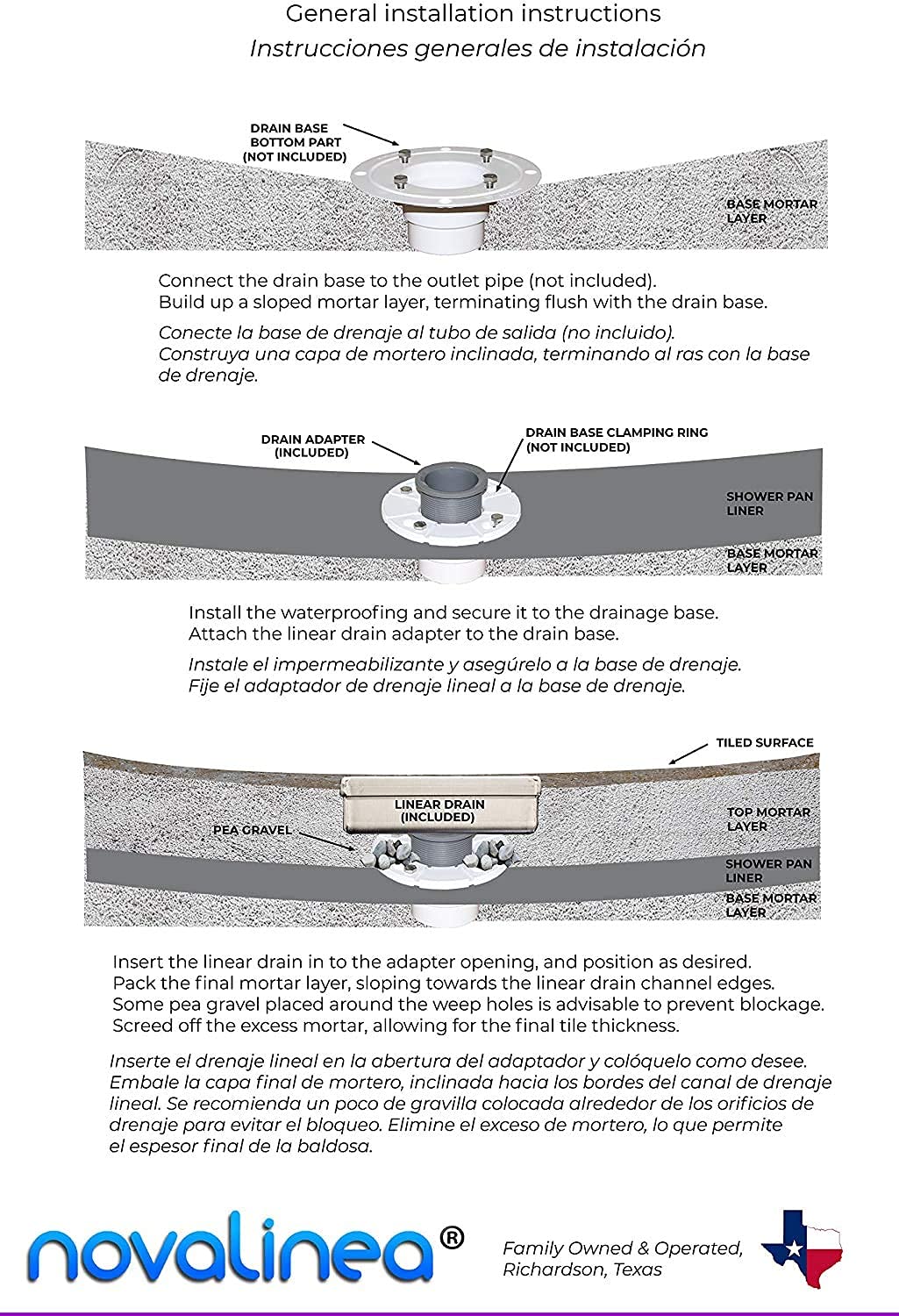 General installation instructions
Instrucciones generales de instalación

DRAIN BASE BOTTOM PART (NOT INCLUDED)

BASE MORTAR LAYER

Connect the drain base to the outlet pipe (not included).
Build up a sloped mortar layer, terminating flush with the drain base.

Conecte la base de drenaje al tubo de salida (no incluido).
Construya una capa de mortero inclinada, terminando al ras con la base de drenaje.

DRAIN ADAPTER (INCLUDED)

DRAIN BASE CLAMPING RING (NOT INCLUDED)

SHOWER PAN LINER

BASE MORTAR LAYER

Install the waterproofing and secure it to the drainage base.
Attach the linear drain adapter to the drain base.

Instale el impermeabilizante y asegúrelo a la base de drenaje.
Fije el adaptador de drenaje lineal a la base de drenaje.

TILED SURFACE

LINEAR DRAIN (INCLUDED)

PEA GRAVEL

TOP MORTAR LAYER

SHOWER PAN LINER

BASE MORTAR LAYER

Insert the linear drain in to the adapter opening, and position as desired.
Pack the final mortar layer, sloping towards the linear drain channel edges.
Some pea gravel placed around the weep holes is advisable to prevent blockage.
Screed off the excess mortar, allowing for the final tile thickness.

Inserte el drenaje lineal en la abertura del adaptador y colóquelo como desee. Embale la capa final de mortero, inclinada hacia los bordes del canal de drenaje lineal. Se recomienda un poco de gravilla colocada alrededor de los orificios de drenaje para evitar el bloqueo. Elimine el exceso de mortero, lo que permite el espesor final de la baldosa.

novalinea®

Family Owned & Operated,
Richardson, Texas