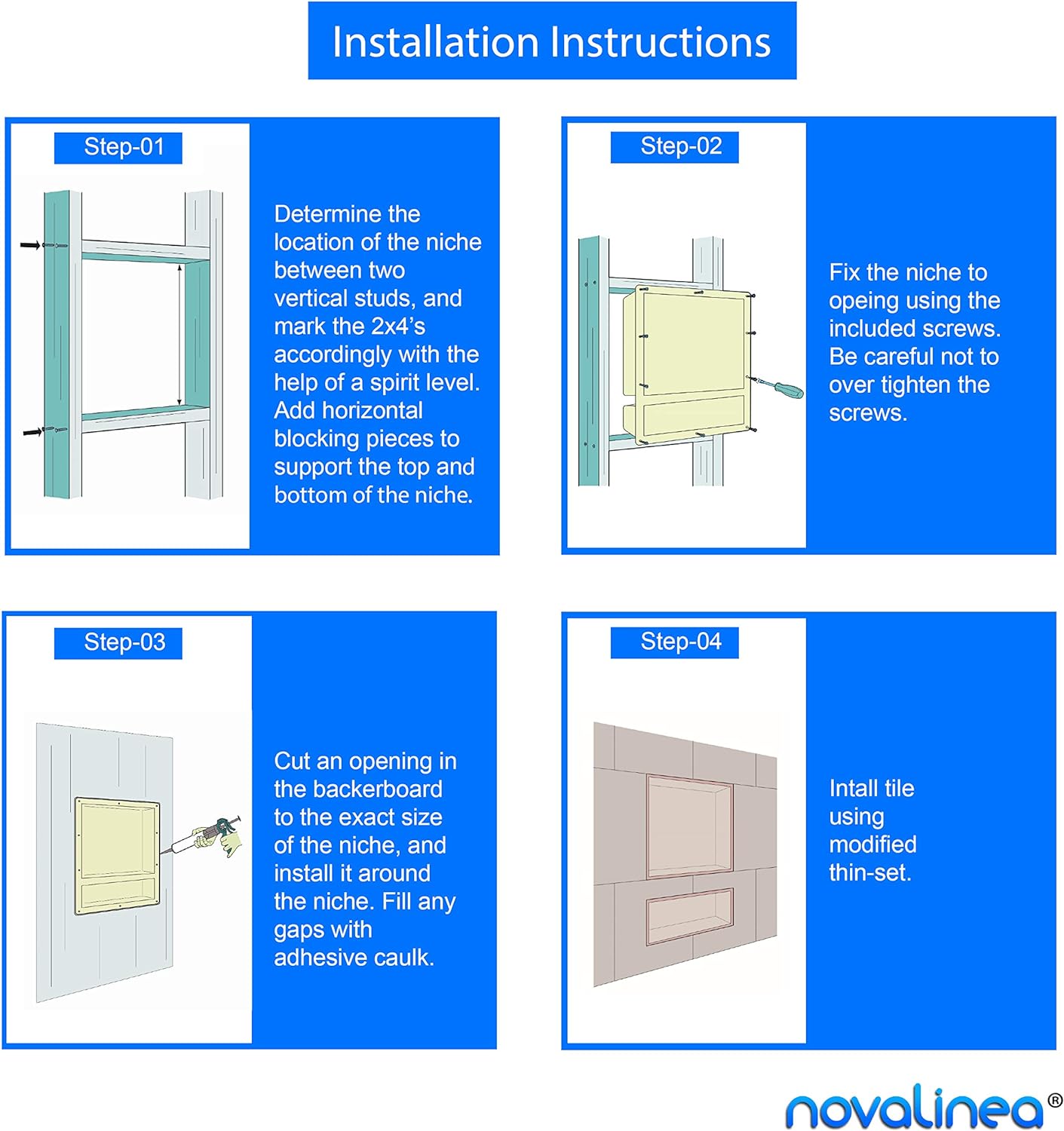 Installation Instructions

Step-01

Determine the location of the niche between two vertical studs, and mark the 2x4's accordingly with the help of a spirit level. Add horizontal blocking pieces to support the top and bottom of the niche.

Step-02

Fix the niche to opeing using the included screws. Be careful not to over tighten the screws.

Step-03

Cut an opening in the backerboard to the exact size of the niche, and install it around the niche. Fill any gaps with adhesive caulk.

Step-04

Intall tile using modified thin-set.

novalinea®